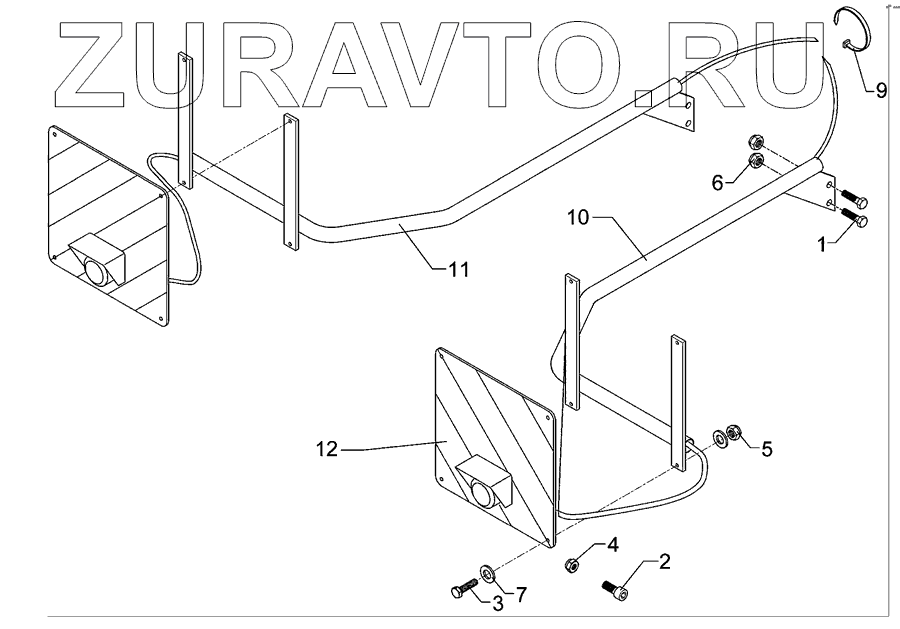 ZURAVTO.RU

9
6
1
10
11
12
5
4
2
3
7