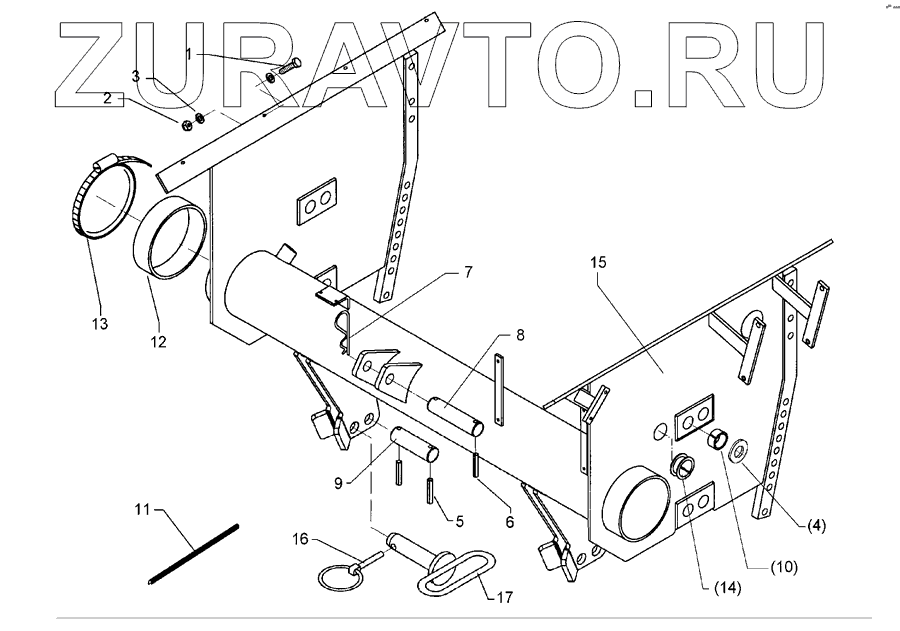 ZURAVTO.RU

1
3
2
13
12
7
8
15
9
5
6
11
16
17
(4)
(10)
(14)