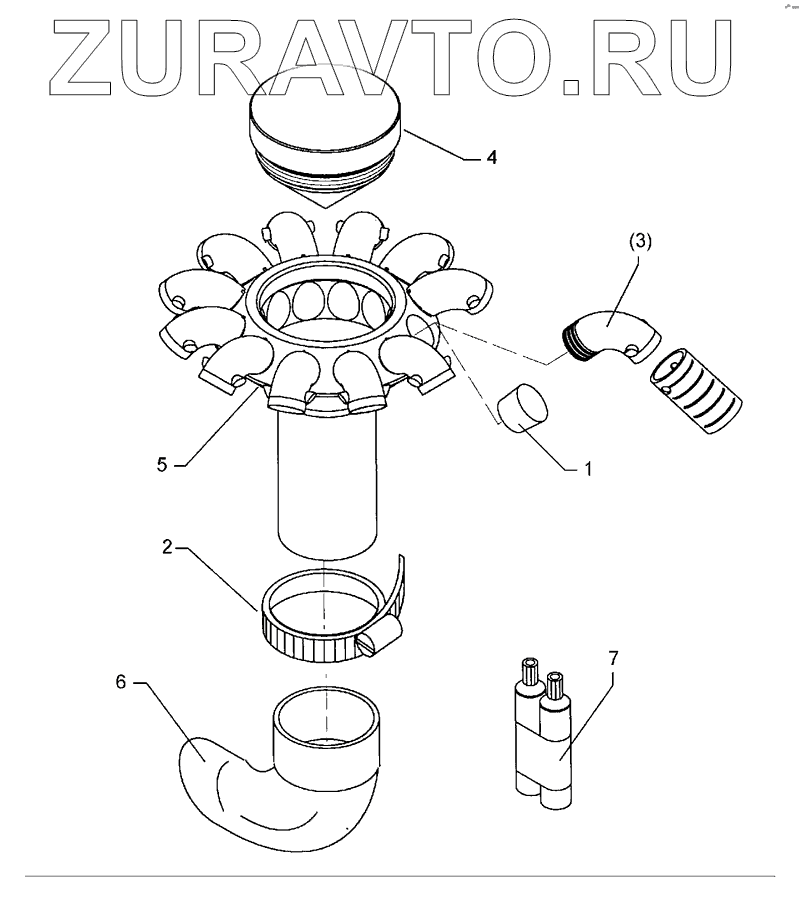 ZURAVTO.RU

4

(3)

5

1

2

6

7