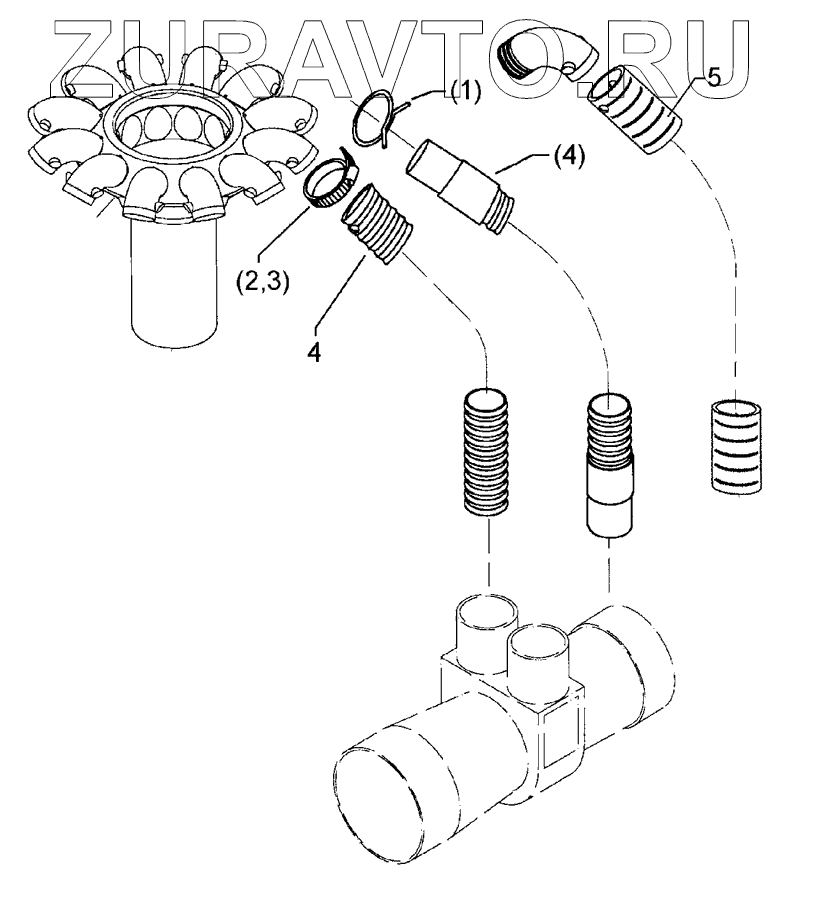 ZURAVTO.RU

(1)
5
(4)
(2,3)
4