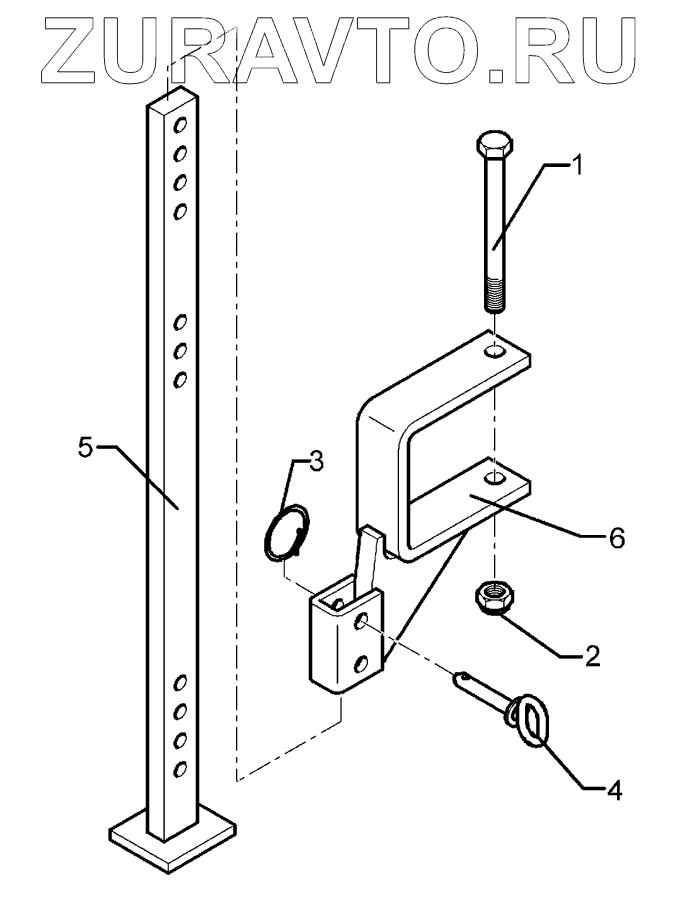 ZURAVTO.RU

1

5

3

6

2

4