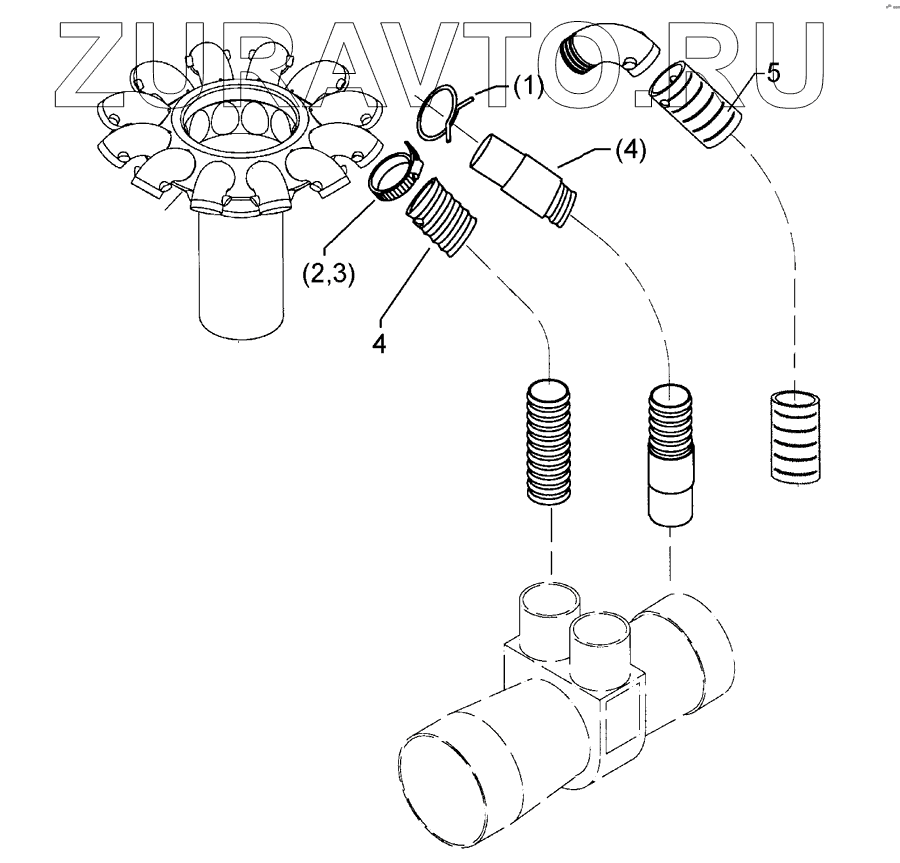 ZURAVTO.RU

(1)

5

(4)

(2,3)

4