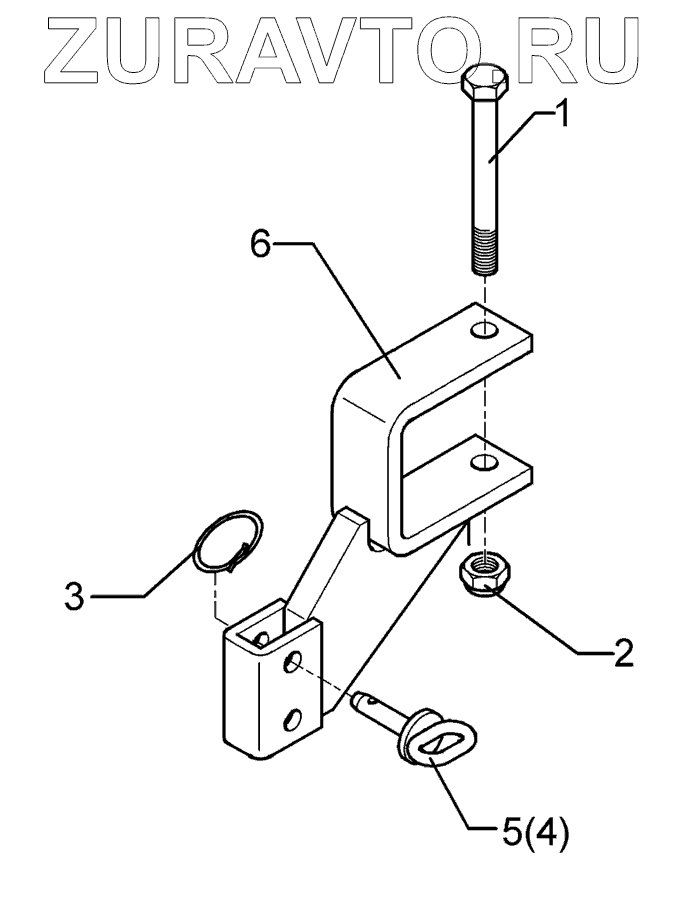 ZURAVTO.RU

1

6

3

2

5(4)