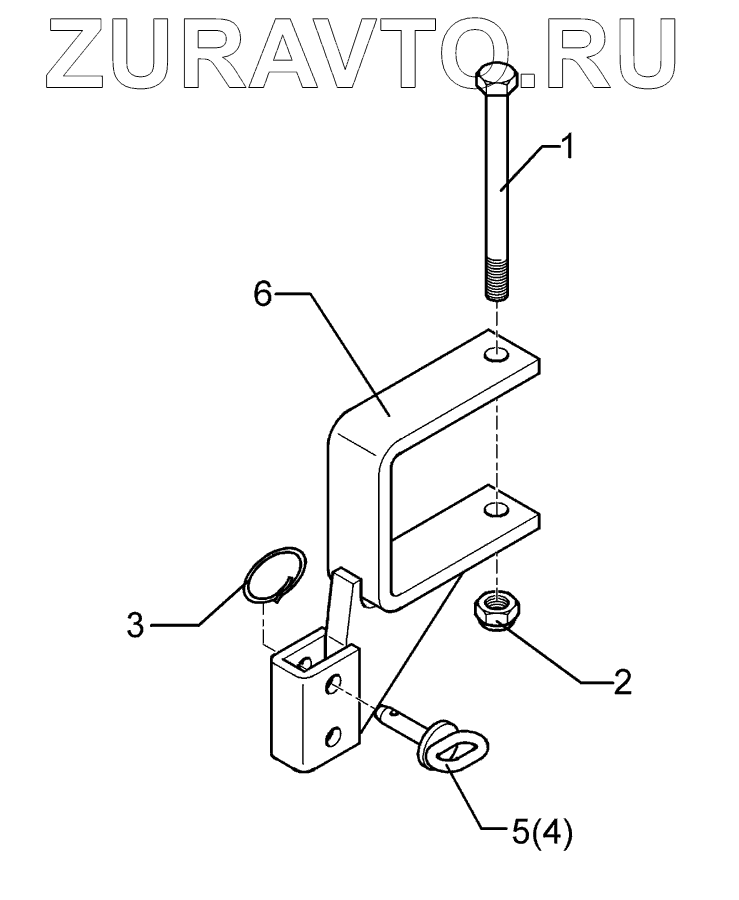 ZURAVTO.RU

1

6

3

2

5(4)