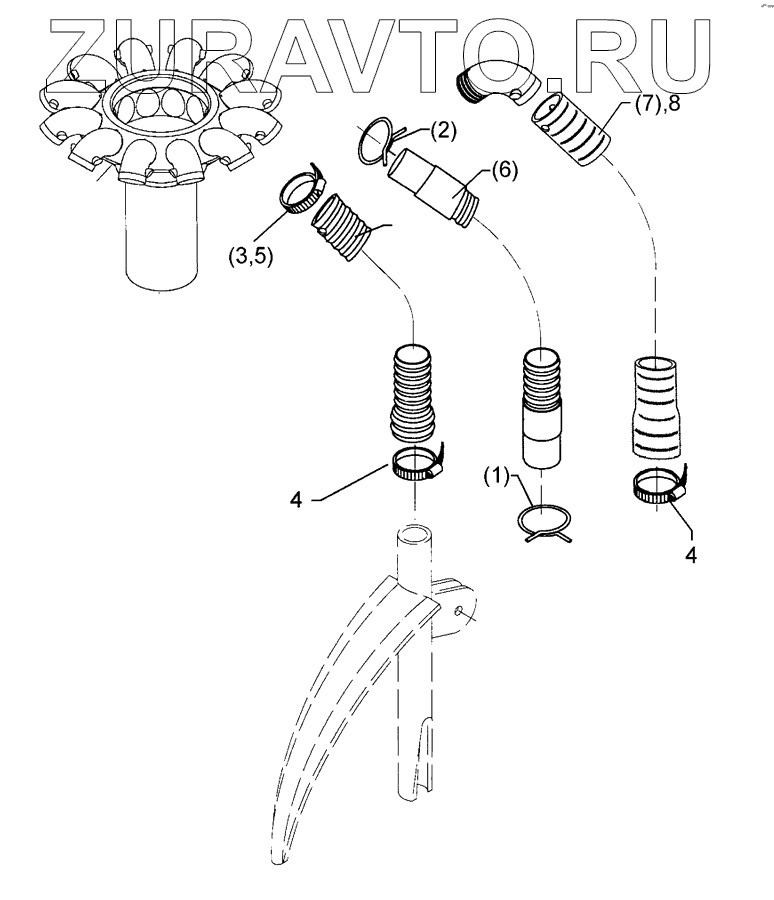 ZURAVTO.RU

(7),8

(2)

(6)

(3,5)

4

(1)

4