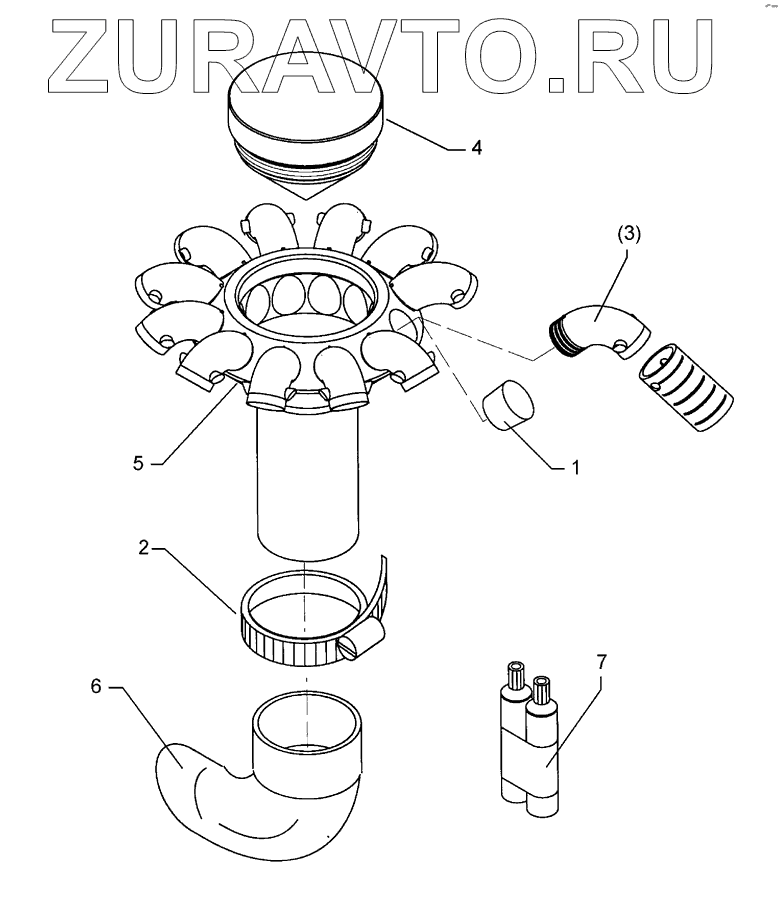 ZURAVTO.RU

4

(3)

5

1

2

6

7