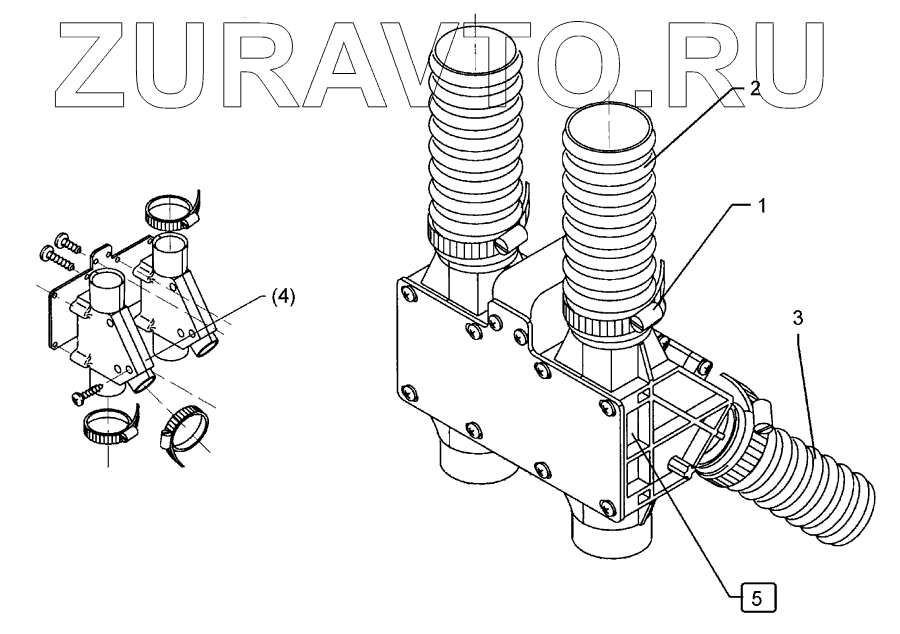 ZURAVTO.RU

2

1

(4)

3

5