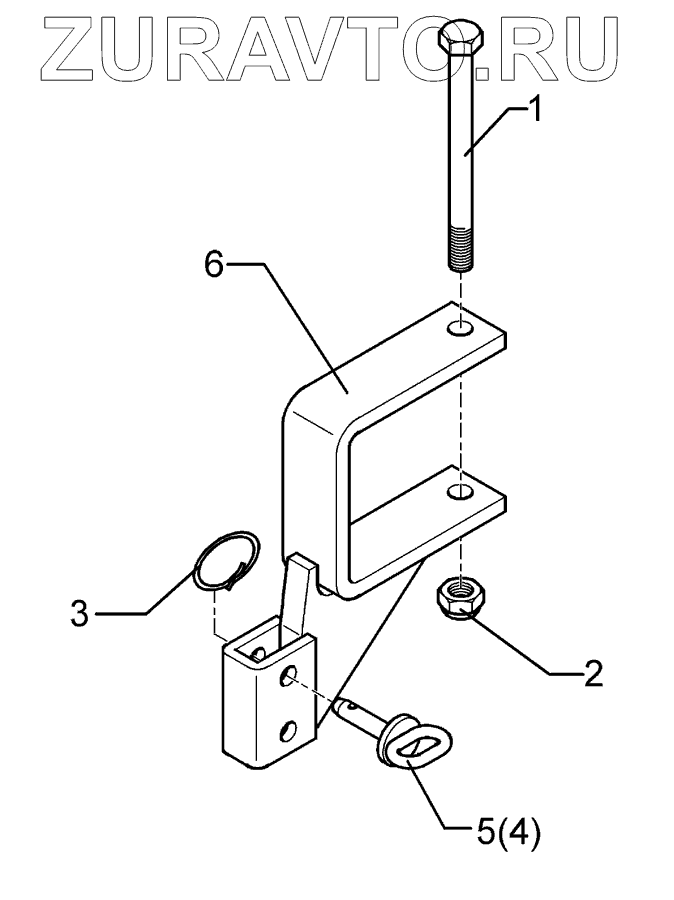 ZURAVTO.RU

1

6

3

2

5(4)