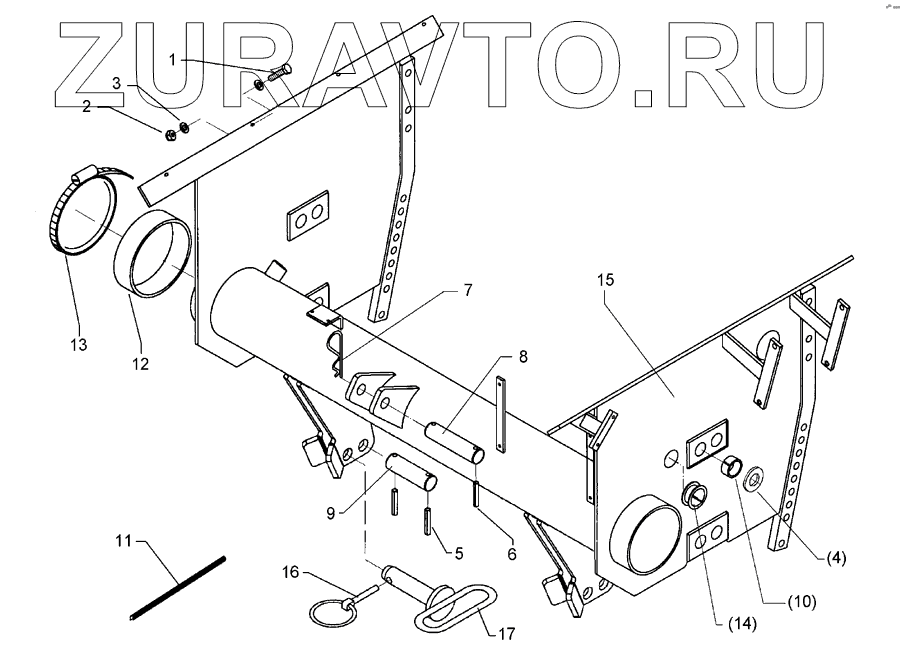 ZURAVTO.RU

1
3
2
13
12
7
8
15
9
5
6
11
16
17
(4)
(10)
(14)