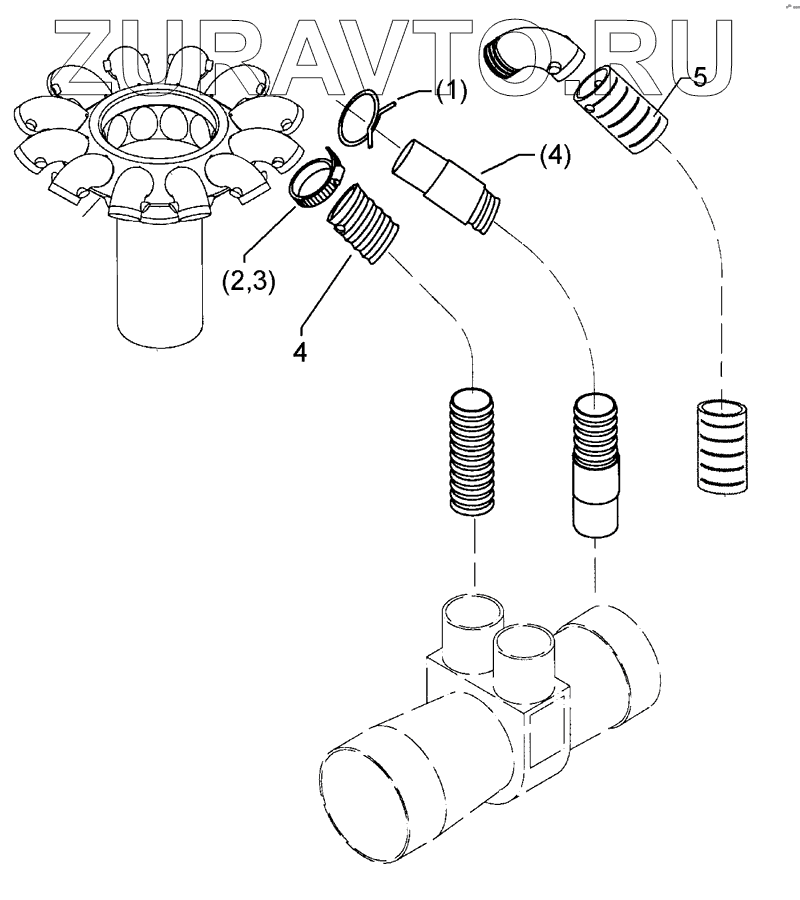 ZURAVTO.RU

(1)

5

(4)

(2,3)

4