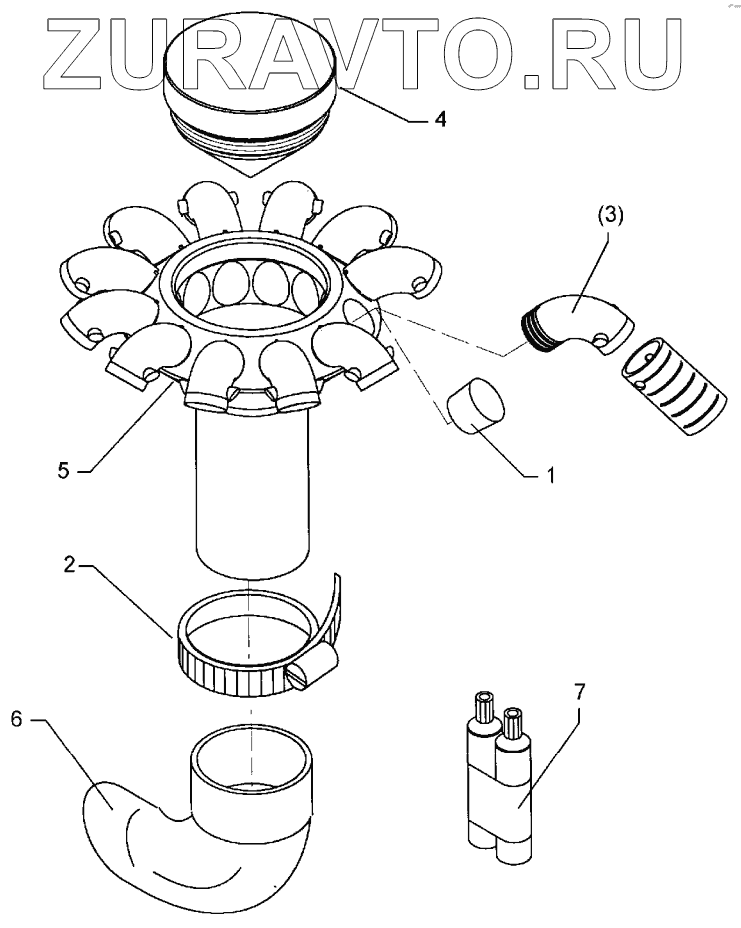 ZURAVTO.RU

4

(3)

5

1

2

6

7