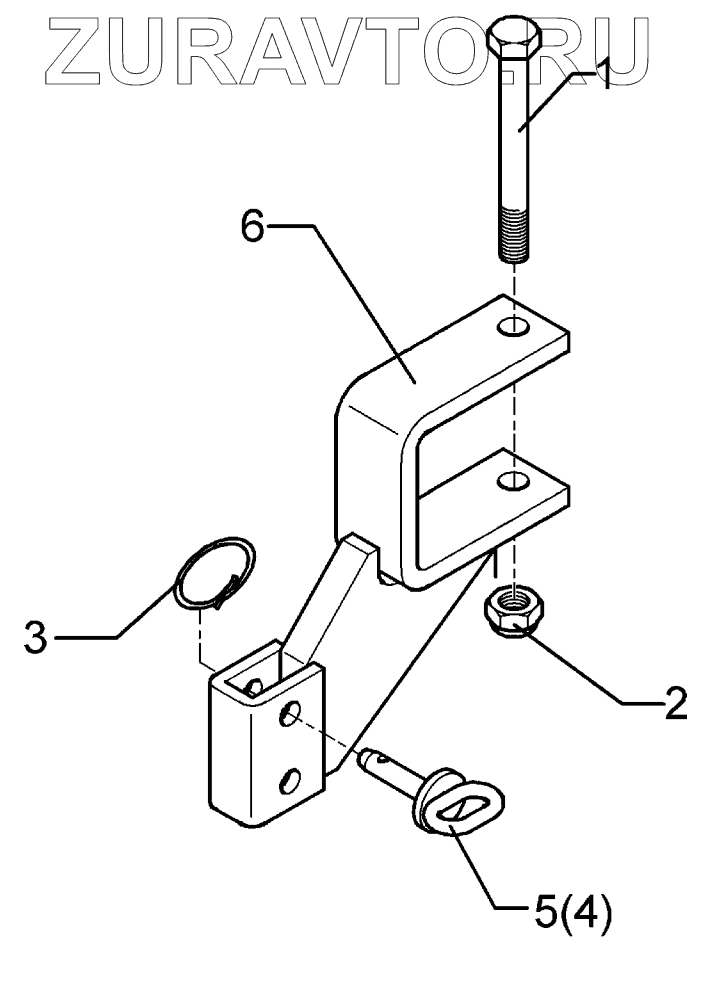 ZURAVTO.RU

1

6

3

2

5(4)