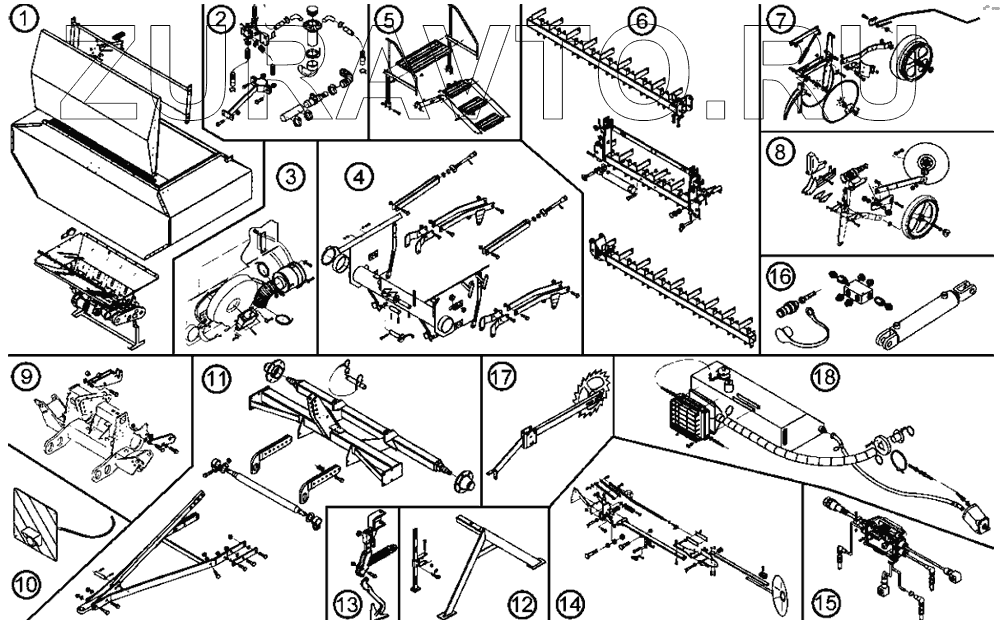 ZURAVTO.RU

1
2
5
6
7
3
4
8
16
9
11
17
18
10
13
12
14
15