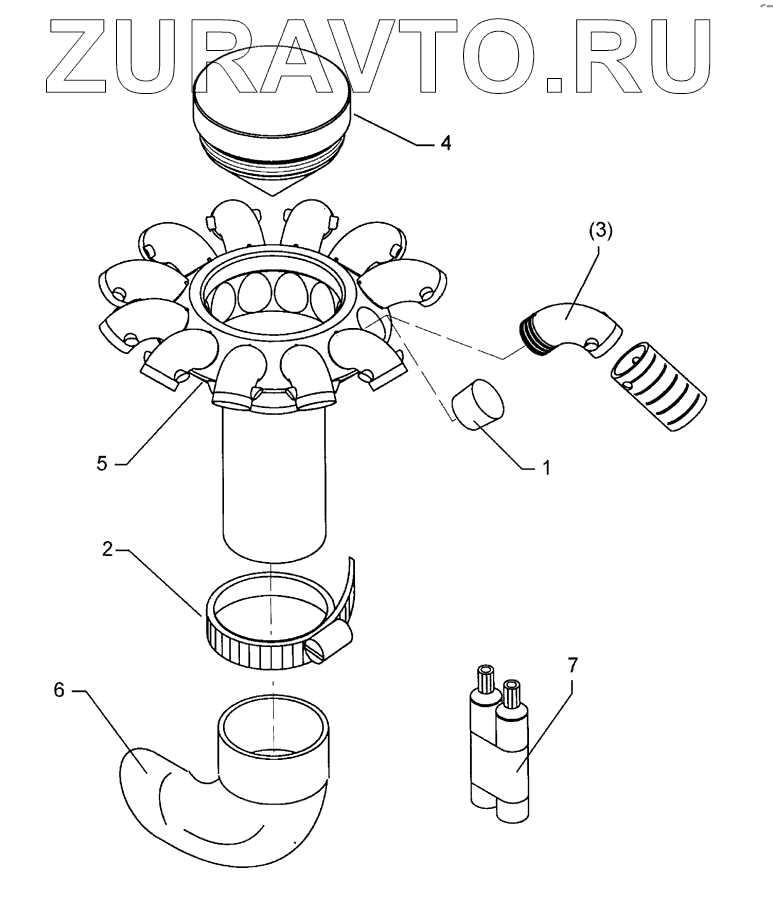 ZURAVTO.RU

4

(3)

5

1

2

7

6