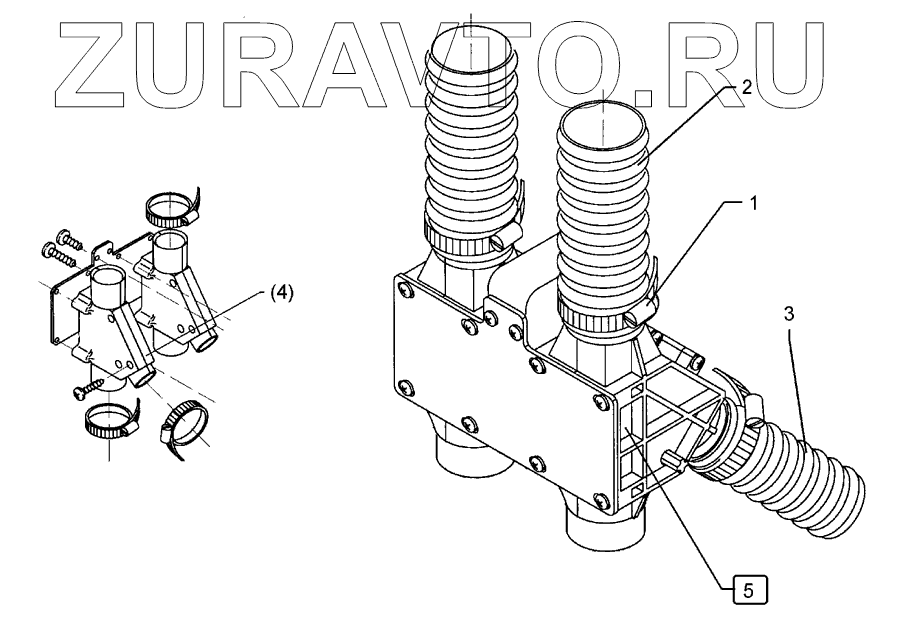 ZURAVTO.RU
2
1
(4)
3
5