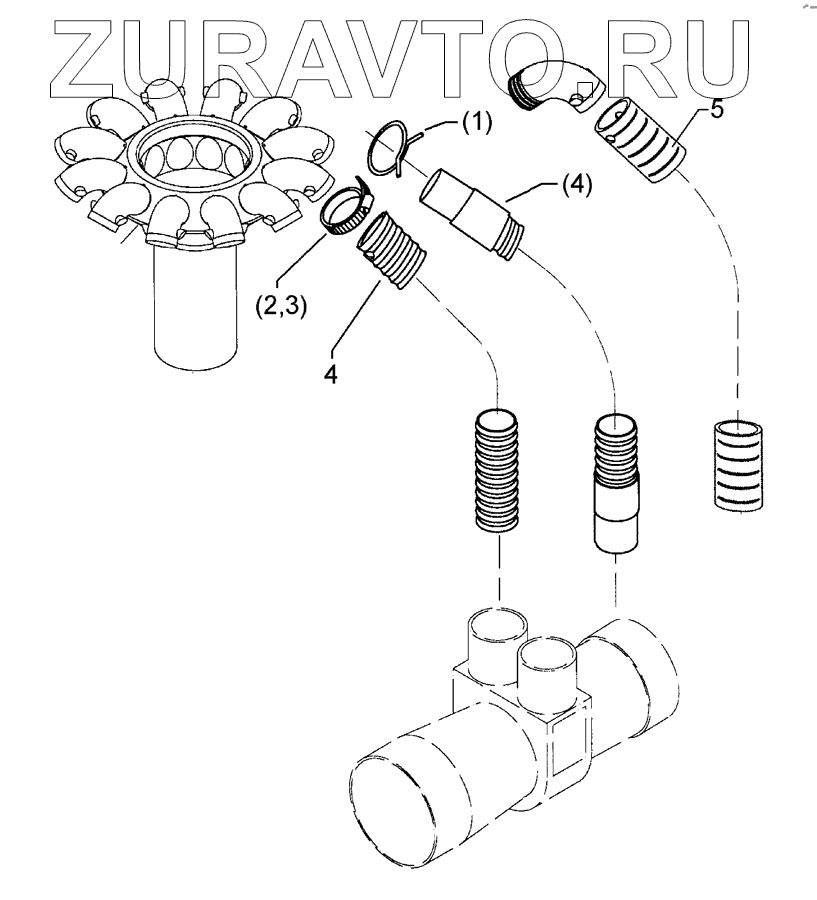 ZURAVTO.RU

(1)

5

(4)

(2,3)

4