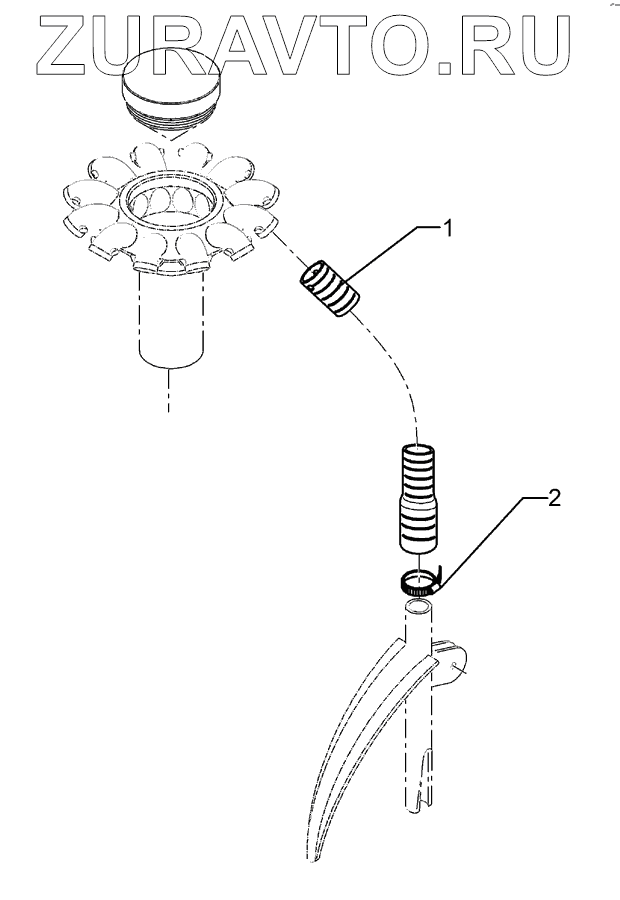 ZURAVTO.RU

1

2