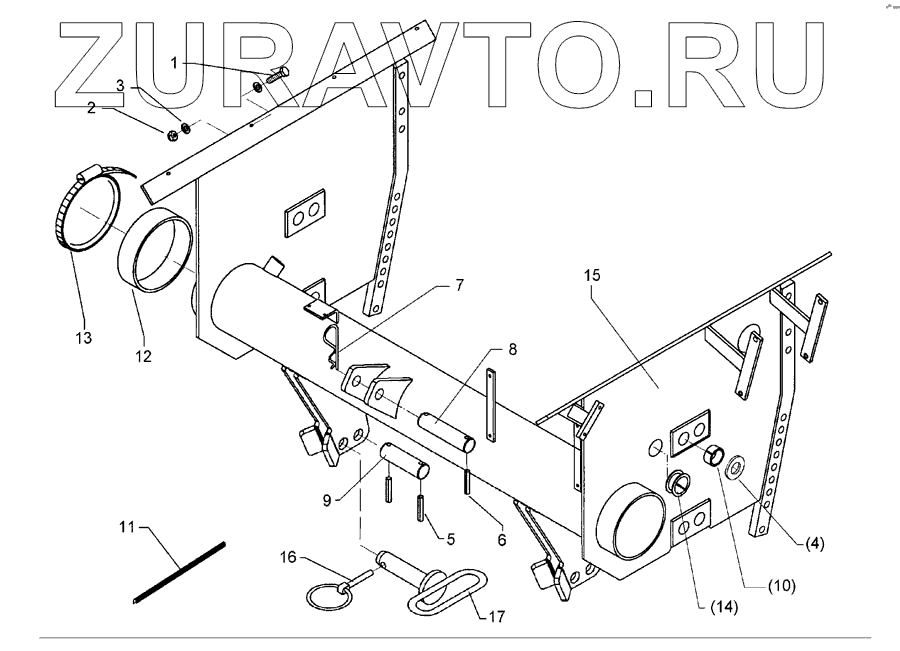 ZURAVTO.RU

1
3
2
13
12
7
15
8
9
5
6
11
16
17
(4)
(10)
(14)