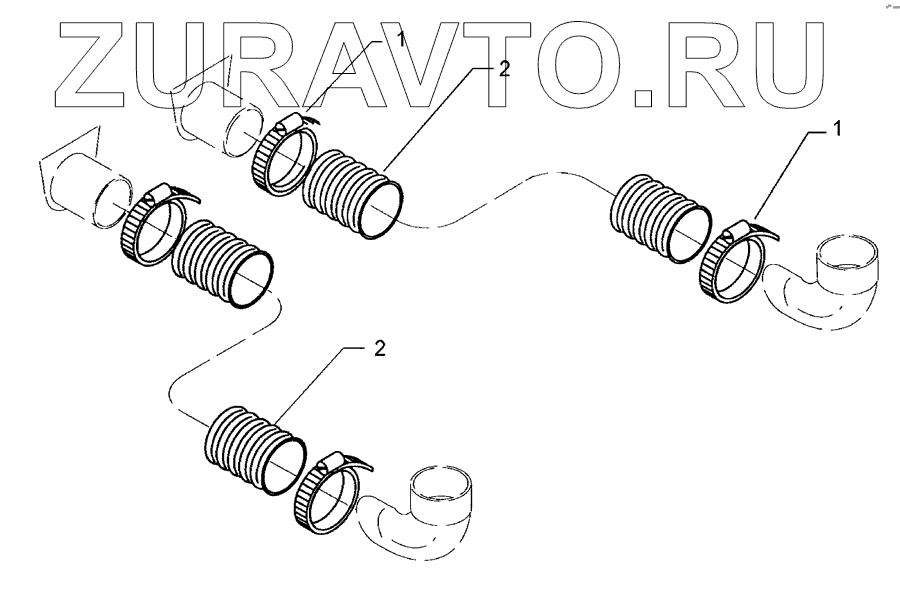 ZURAVTO.RU

1

2

1

2