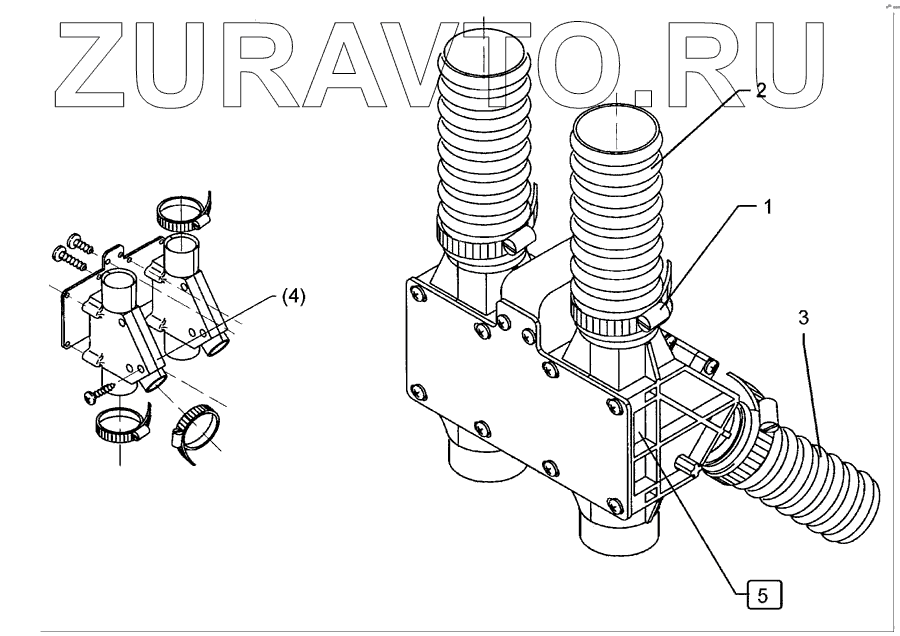 ZURAVTO.RU

2

1

(4)

3

5