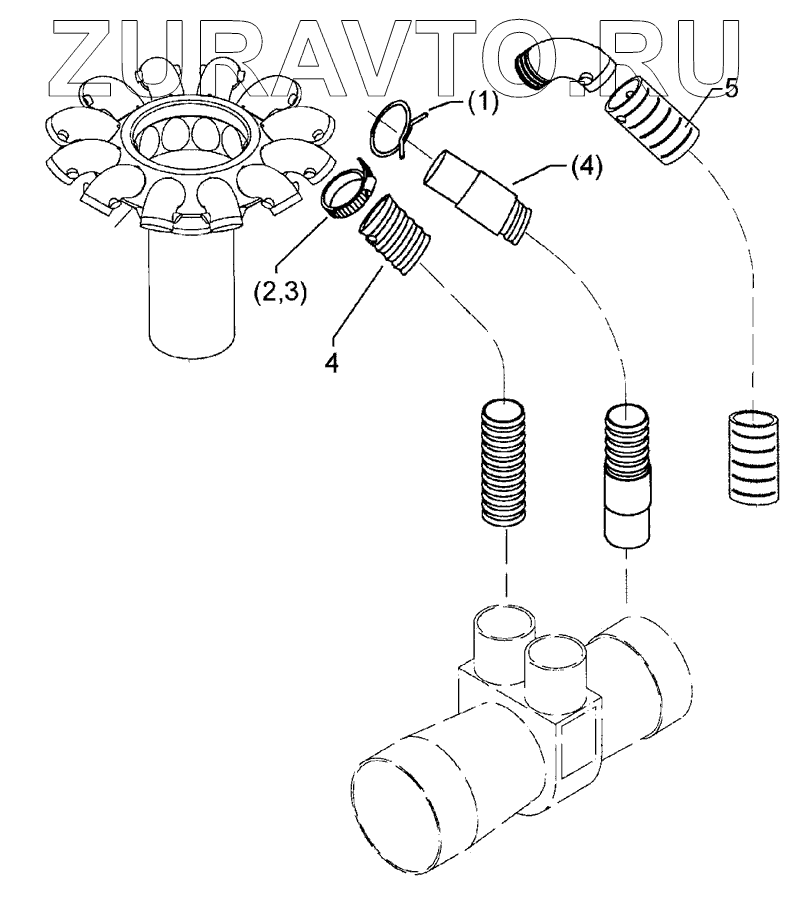 ZURAVTO.RU
(1)
5
(4)
(2,3)
4