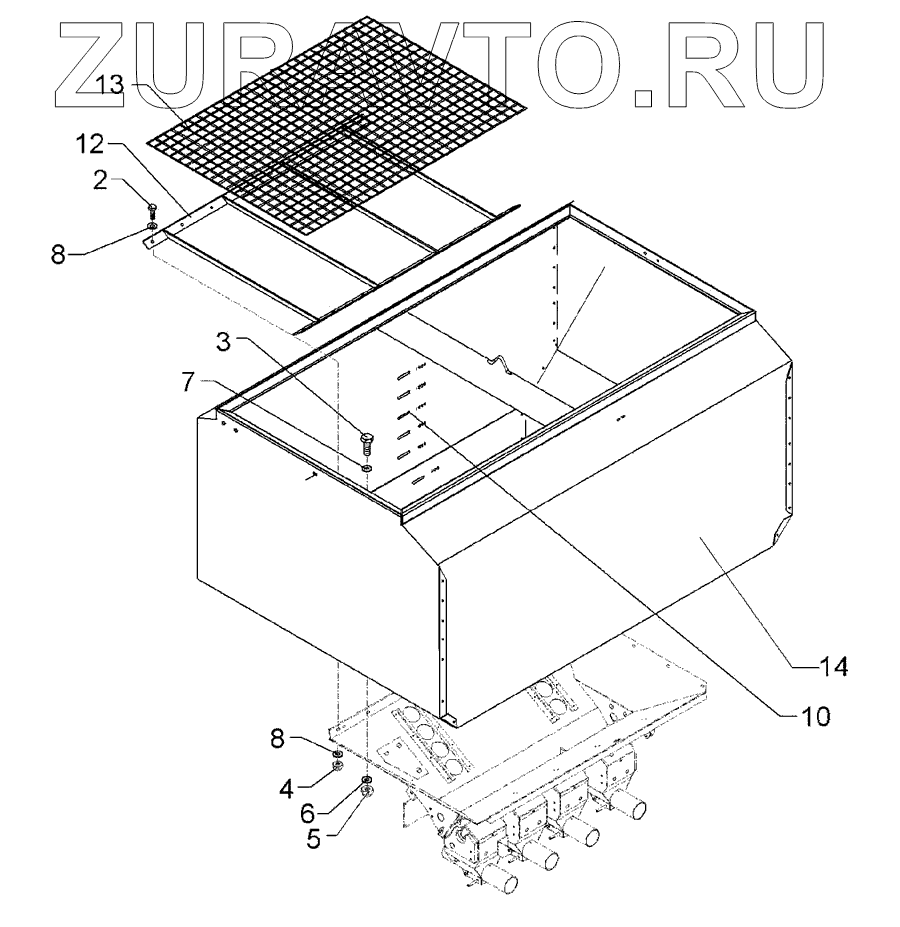 ZURAVTO.RU

13
12
2
8
3
7
14
10
8
4
6
5