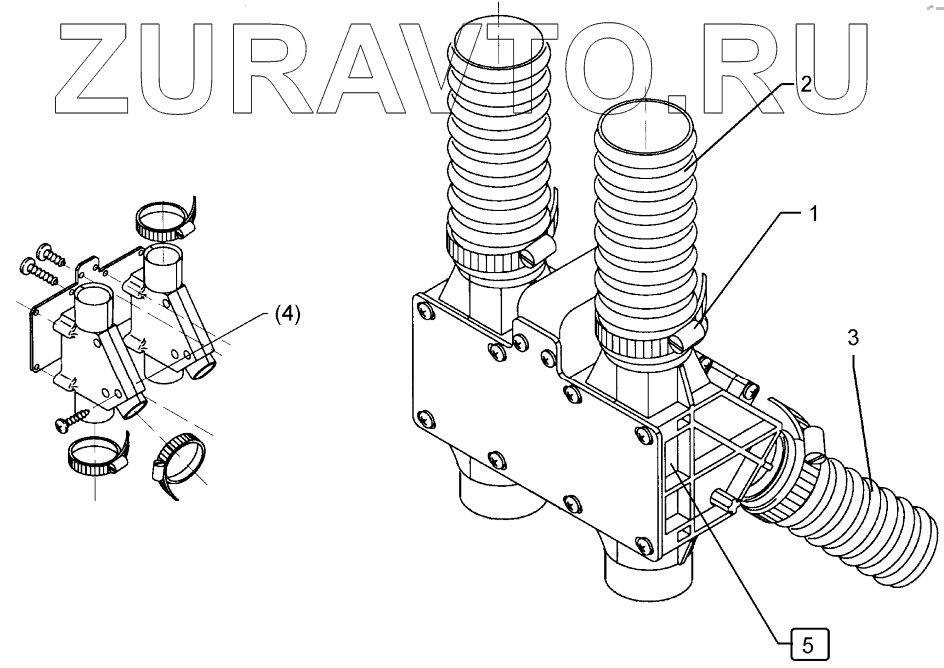 ZURAVTO.RU
2
1
(4)
3
5