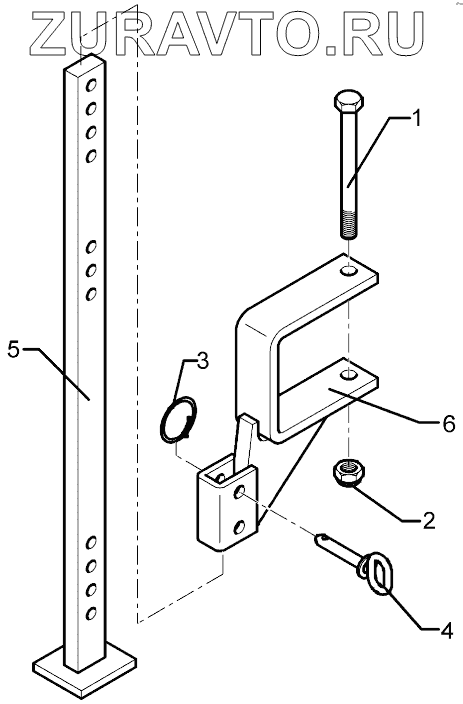 ZURAVTO.RU

1
5
3
6
2
4