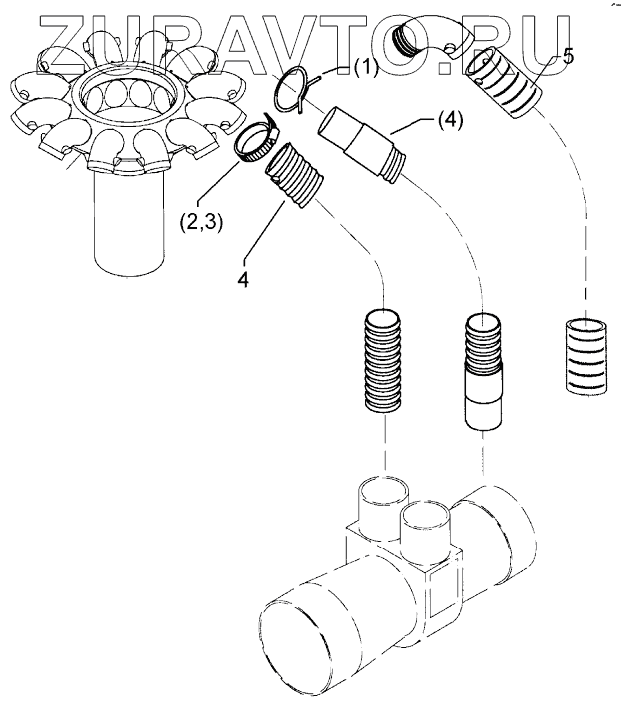 ZURAVTO.RU
(1)
5
(4)
(2,3)
4