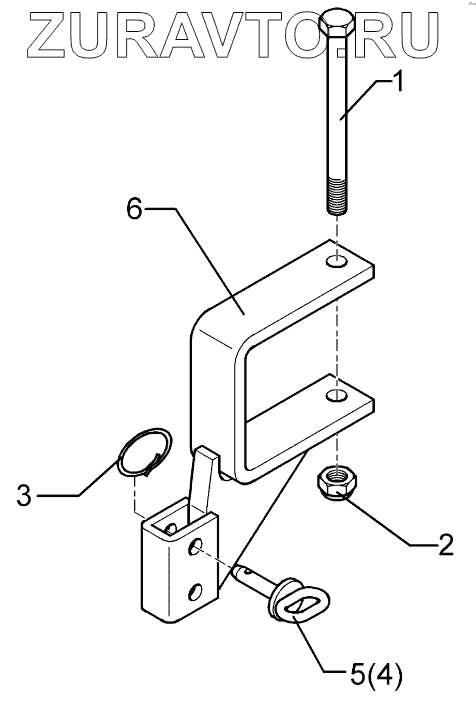 ZURAVTO.RU

1

6

3

2

5(4)