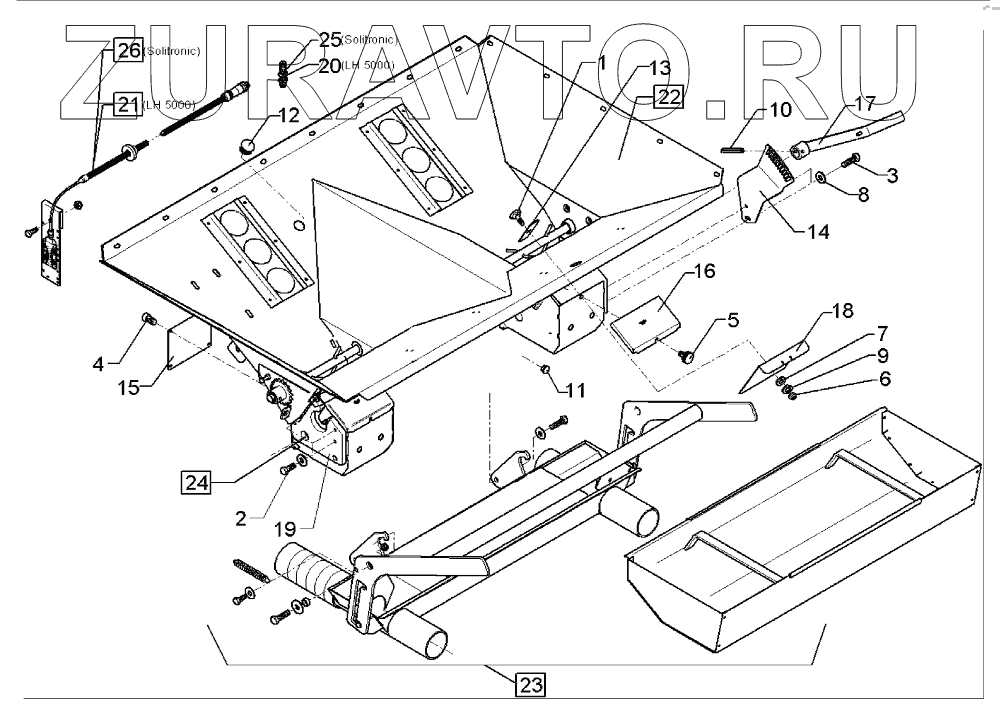 ZURAVTO.RU

26 (Solitronic)
25 (Solitronic)
20 (LH 5000)
21 (LH 5000)
12
1
13
22
10
17
3
8
14
16
5
18
7
9
6
4
15
11
24
2
19
23