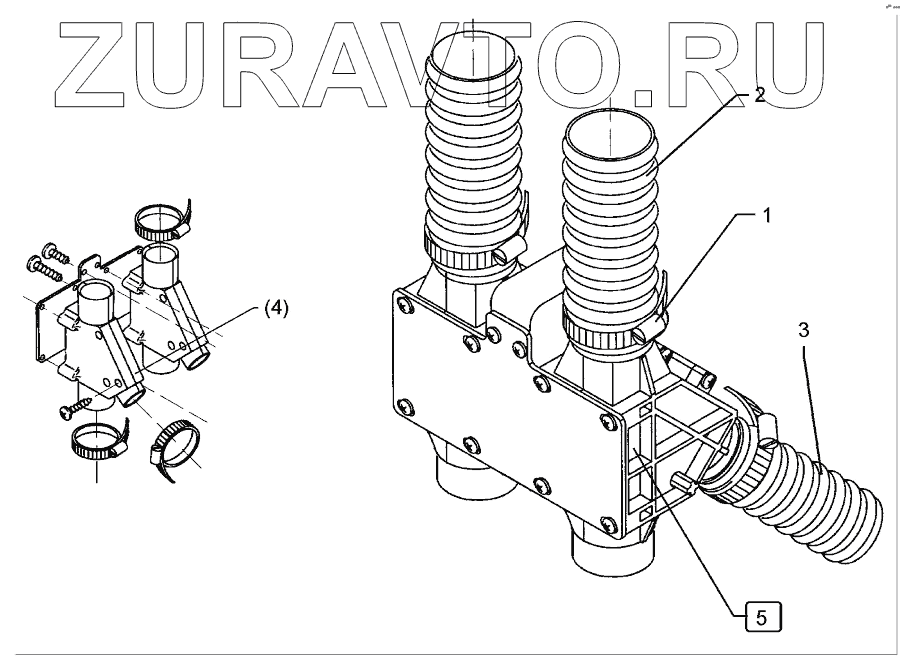 ZURAVTO.RU

2

1

(4)

3

5