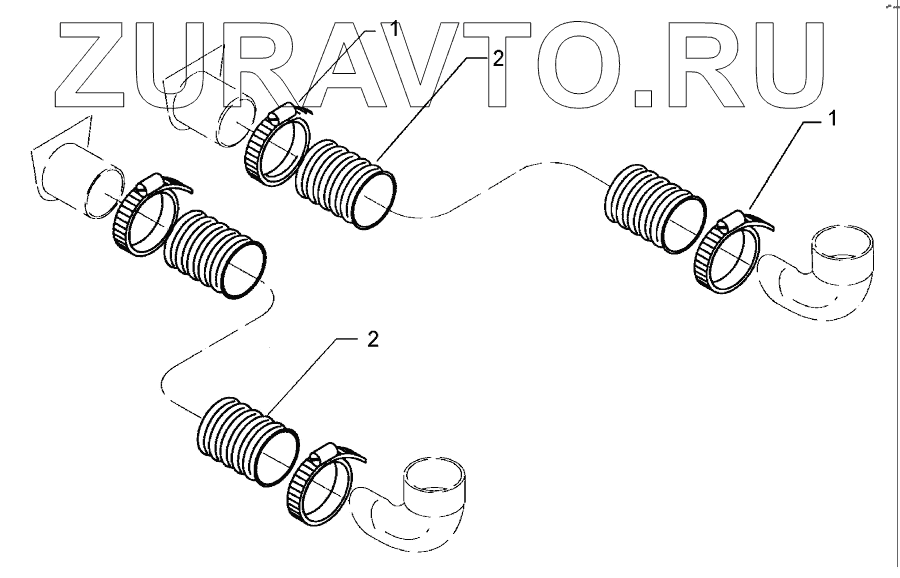 ZURAVTO.RU
1
2
1
2