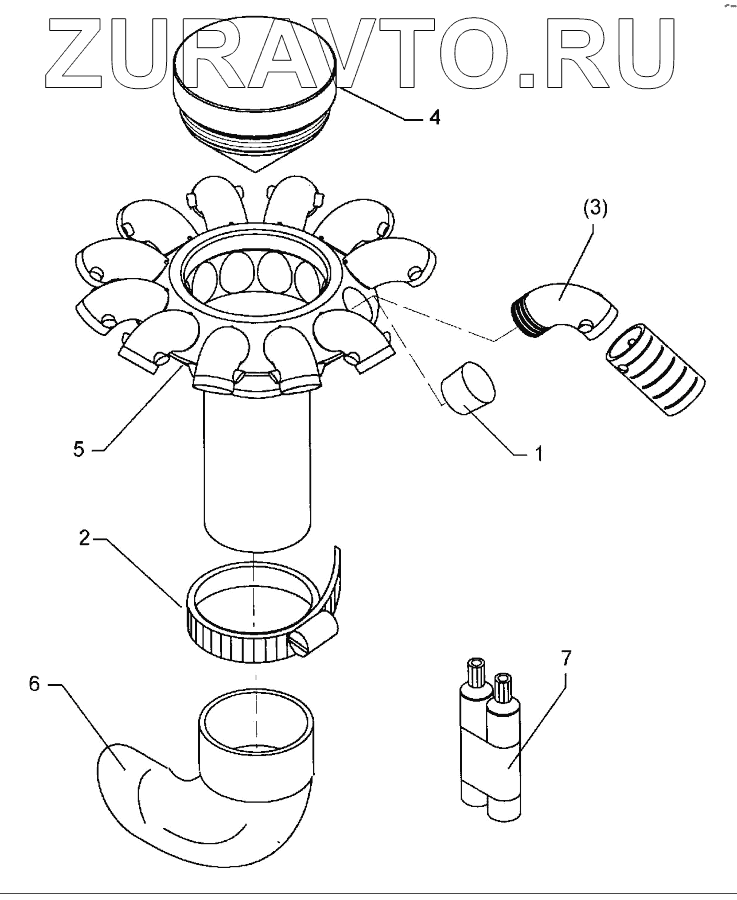 ZURAVTO.RU

4

(3)

5

1

2

6

7