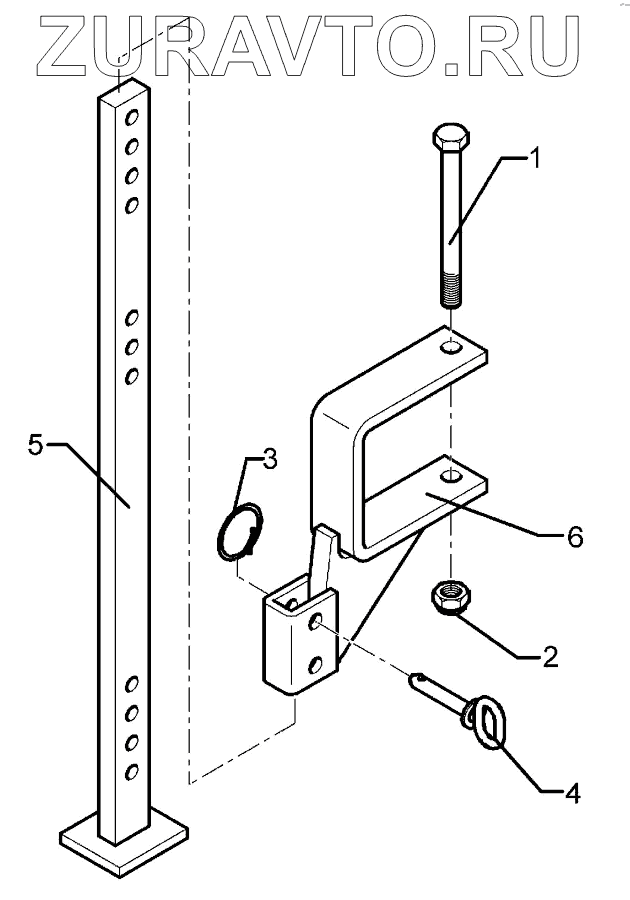 ZURAVTO.RU

1

5

3

6

2

4