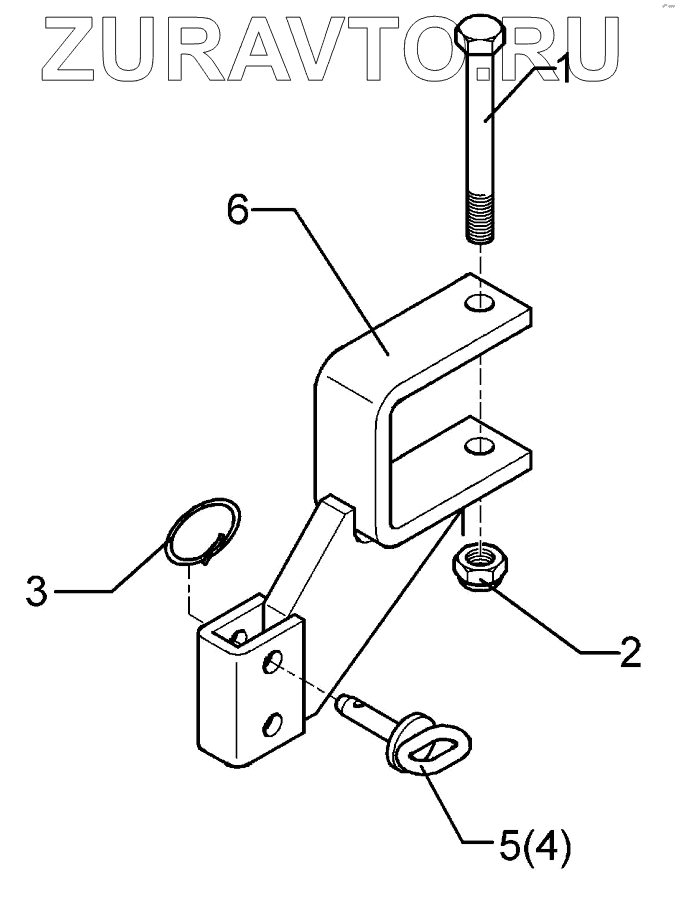 ZURAVTO.RU
1
6
3
2
5(4)