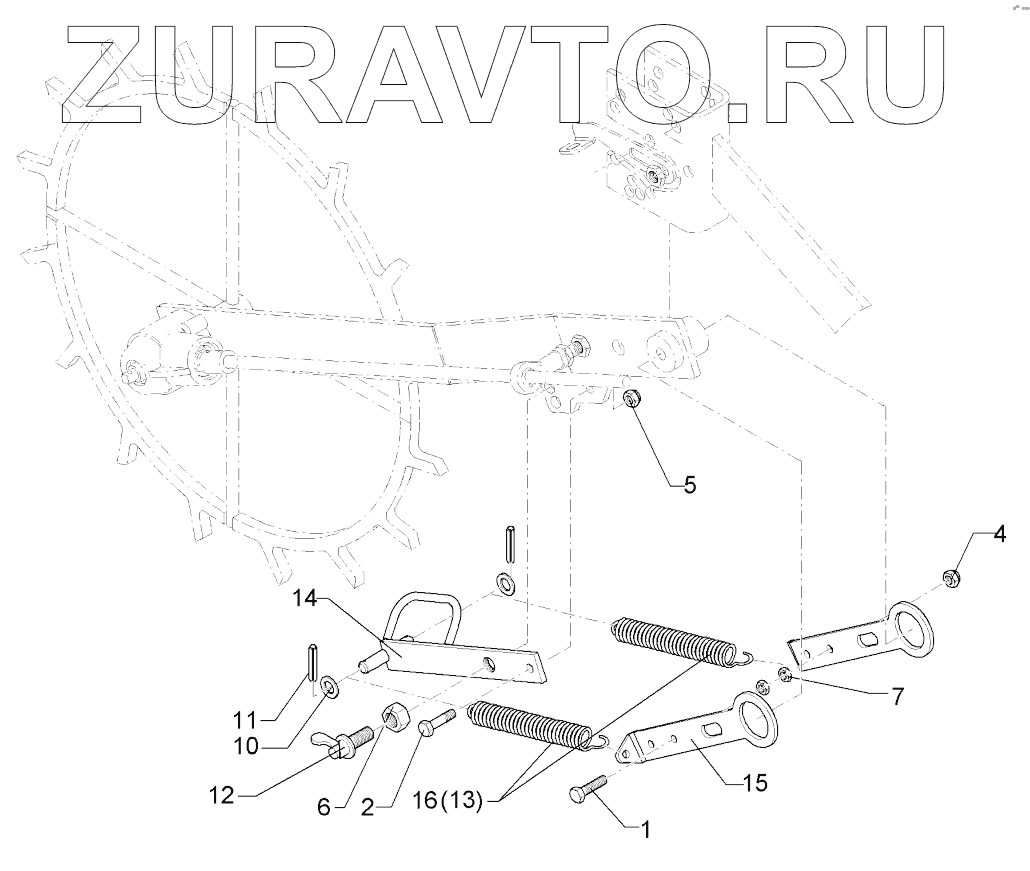 ZURAVTO.RU

5

4

14

7

11

10

12

6

2

16(13)

15

1