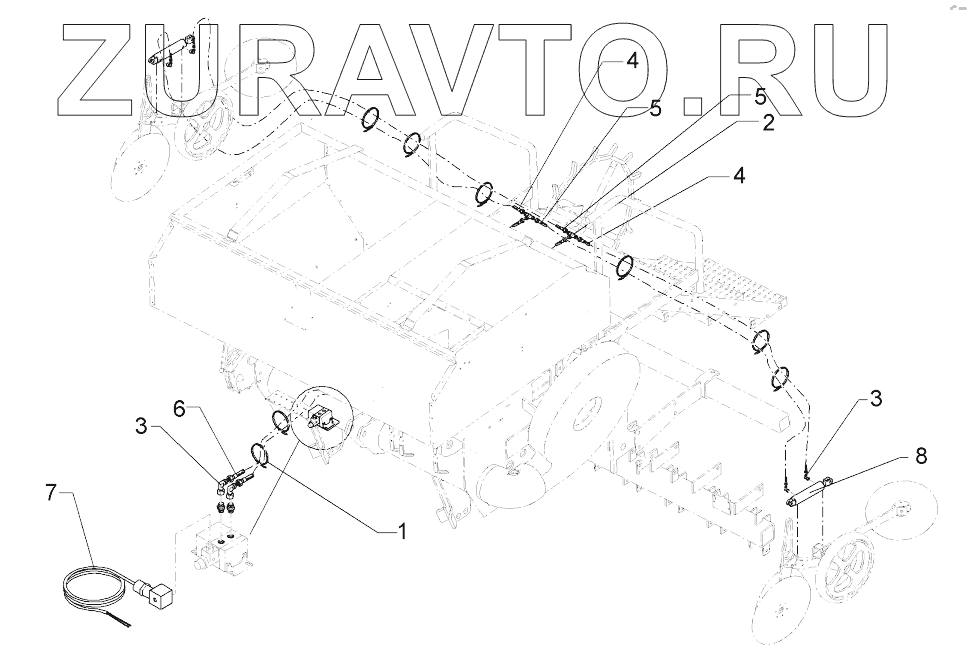 ZURAVTO.RU

4
5
5
2
4
3
6
3
8
7
1