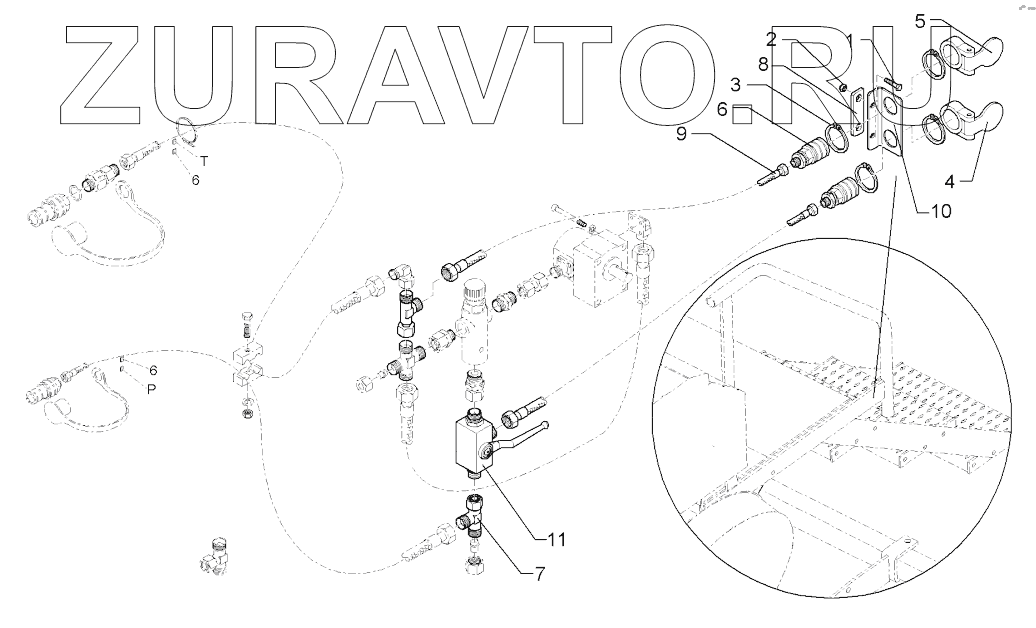 ZURAVTO.RU
2
1
5
8
3
6
9
4
10
T
6
6
P
11
7