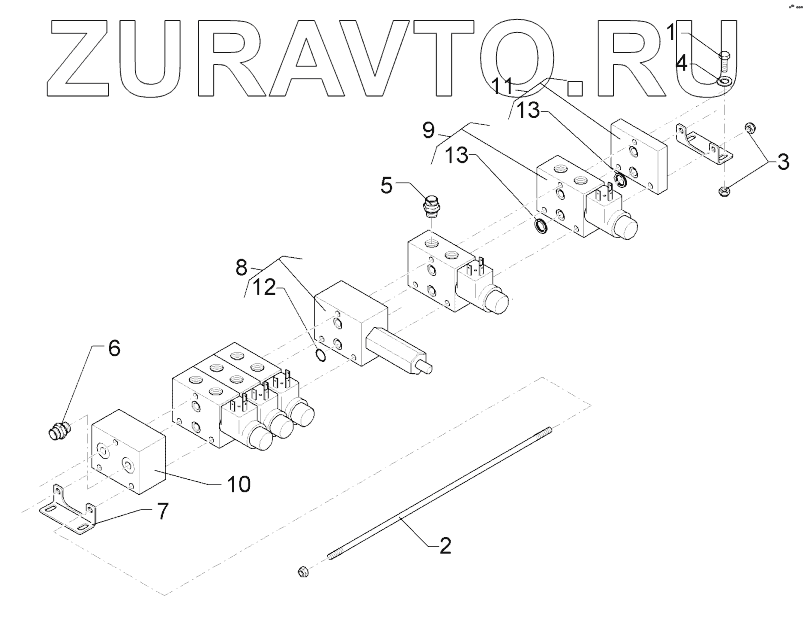 ZURAVTO.RU

1
4
11
13
9
13
3
5
8
12
6
10
7
2