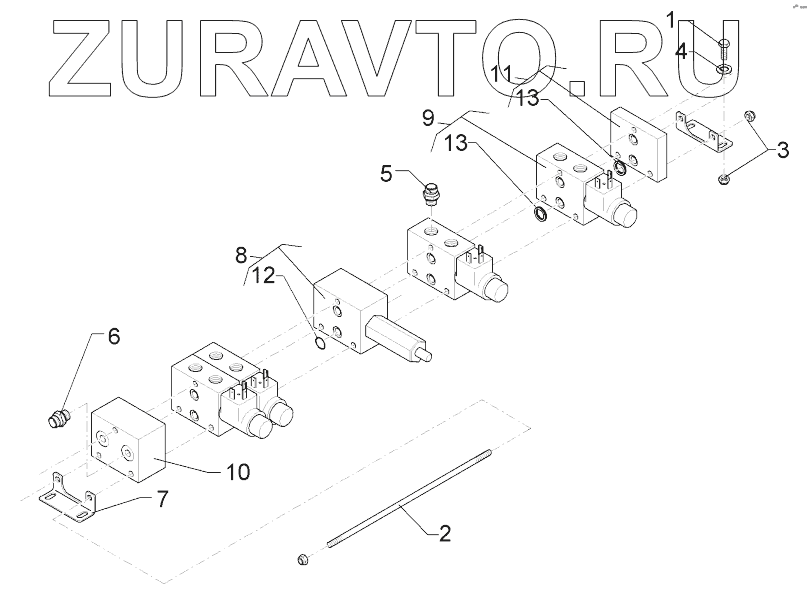 ZURAVTO.RU

1
4
11
13
9
13
3
5
8
12
6
10
7
2