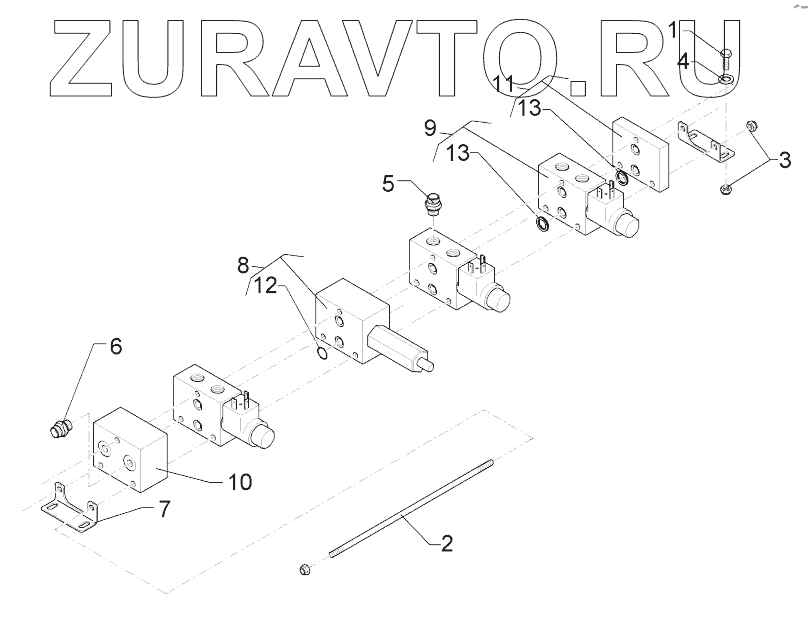 ZURAVTO.RU

1
4
11
13
9
13
3
5
8
12
6
10
7
2