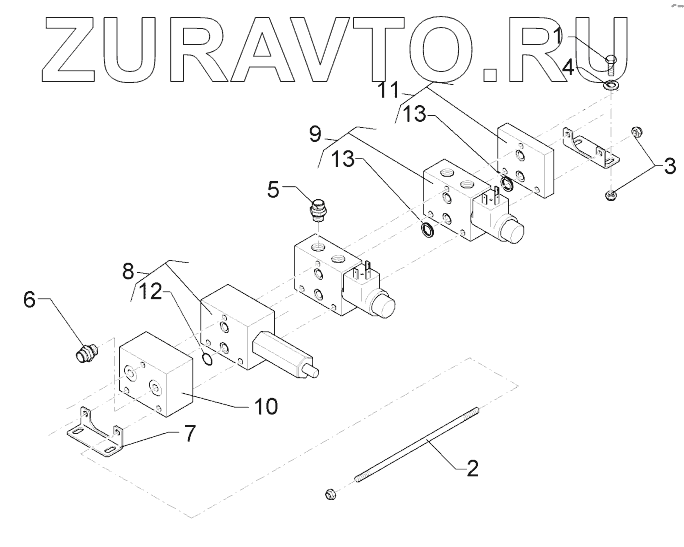 ZURAVTO.RU

1
4
11
13
9
13
3
5
8
12
6
10
7
2