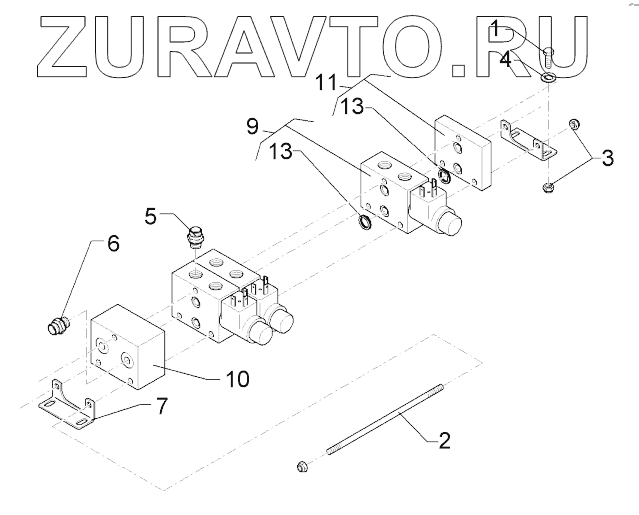 ZURAVTO.RU

1
4
11
13
9
13
3
5
6
10
7
2