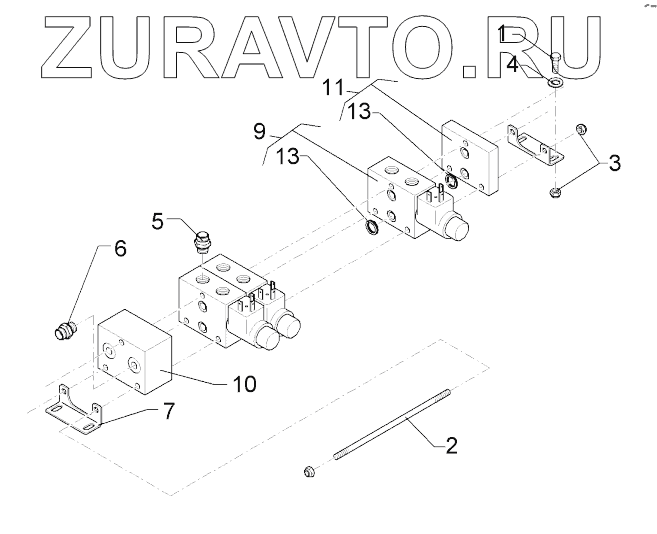 ZURAVTO.RU

1
4
11
13
9
13
3
5
6
10
7
2