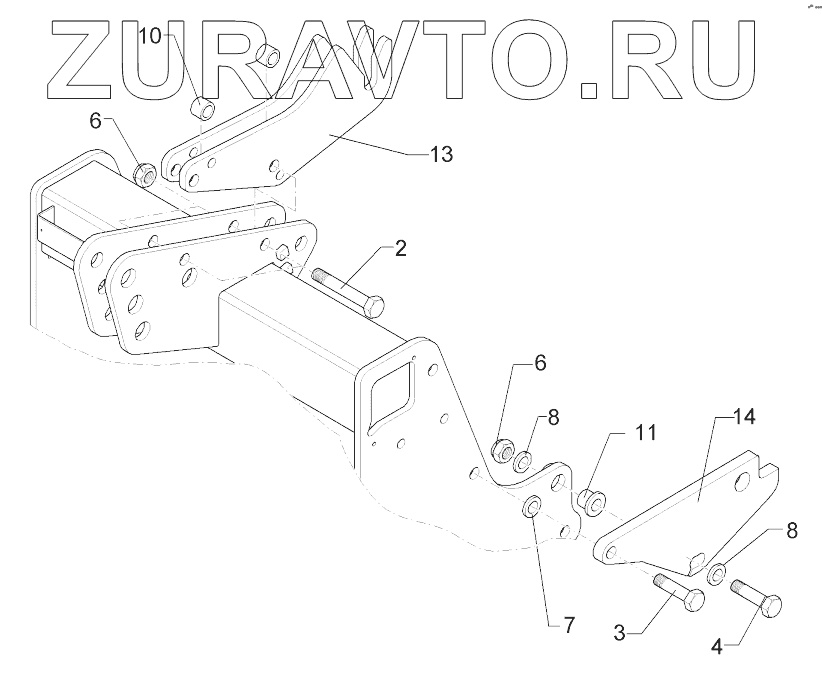 ZURAVTO.RU

10
6
13
2
6
8
11
14
8
7
3
4