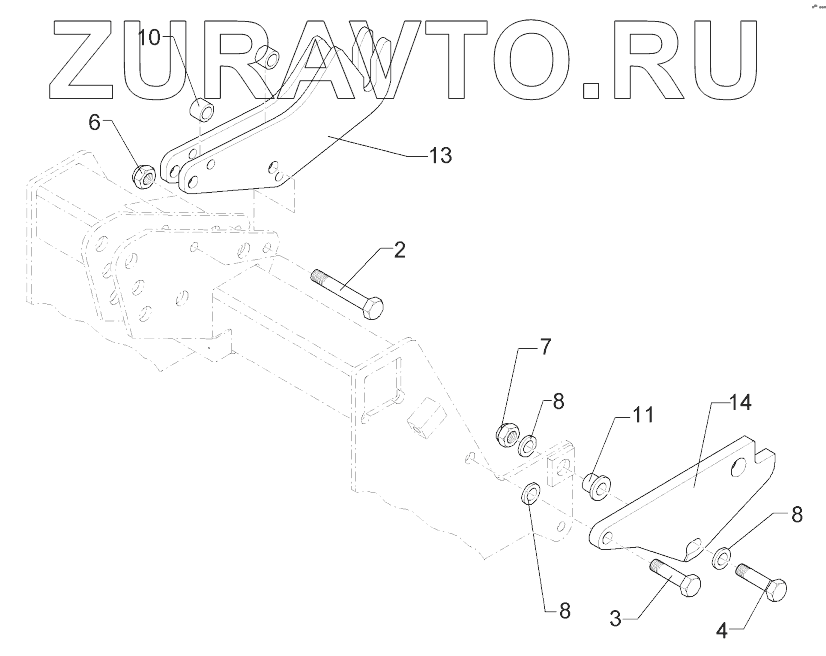 ZURAVTO.RU

10
6
13
2
7
8
11
14
8
8
3
4