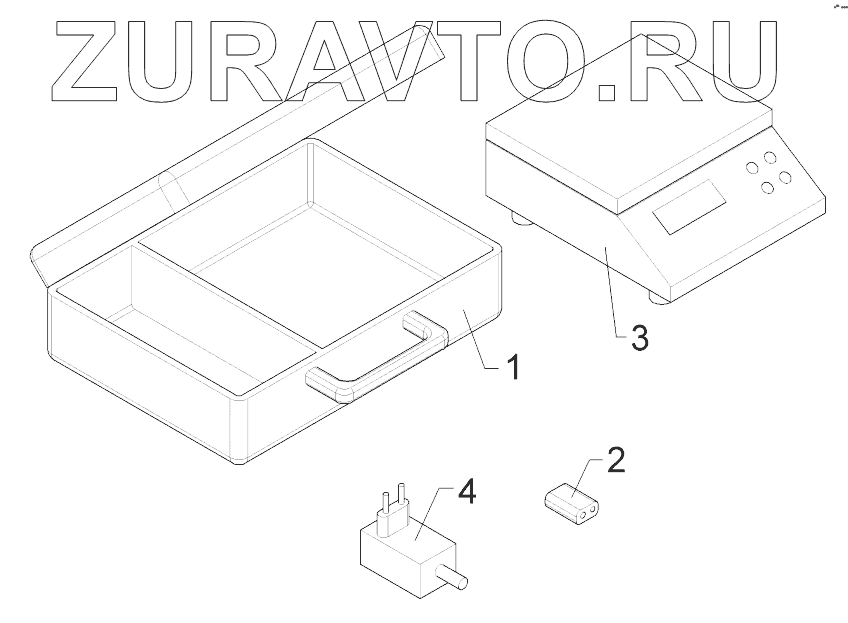 ZURAVTO.RU

3

1

2

4