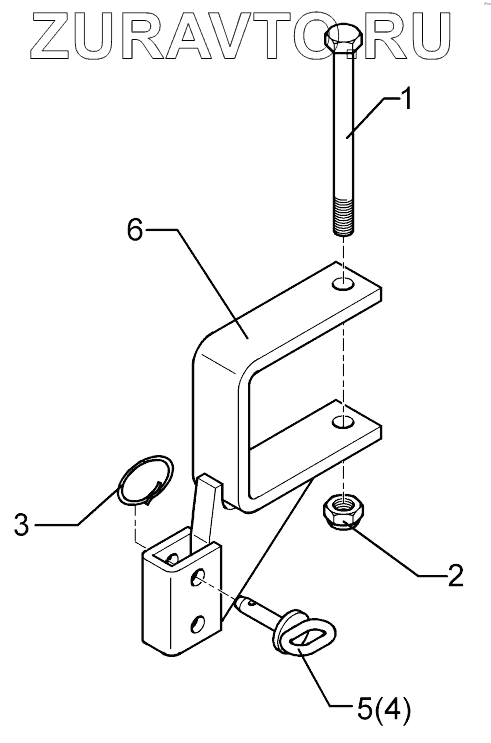 ZURAVTO.RU

1

6

3

2

5(4)