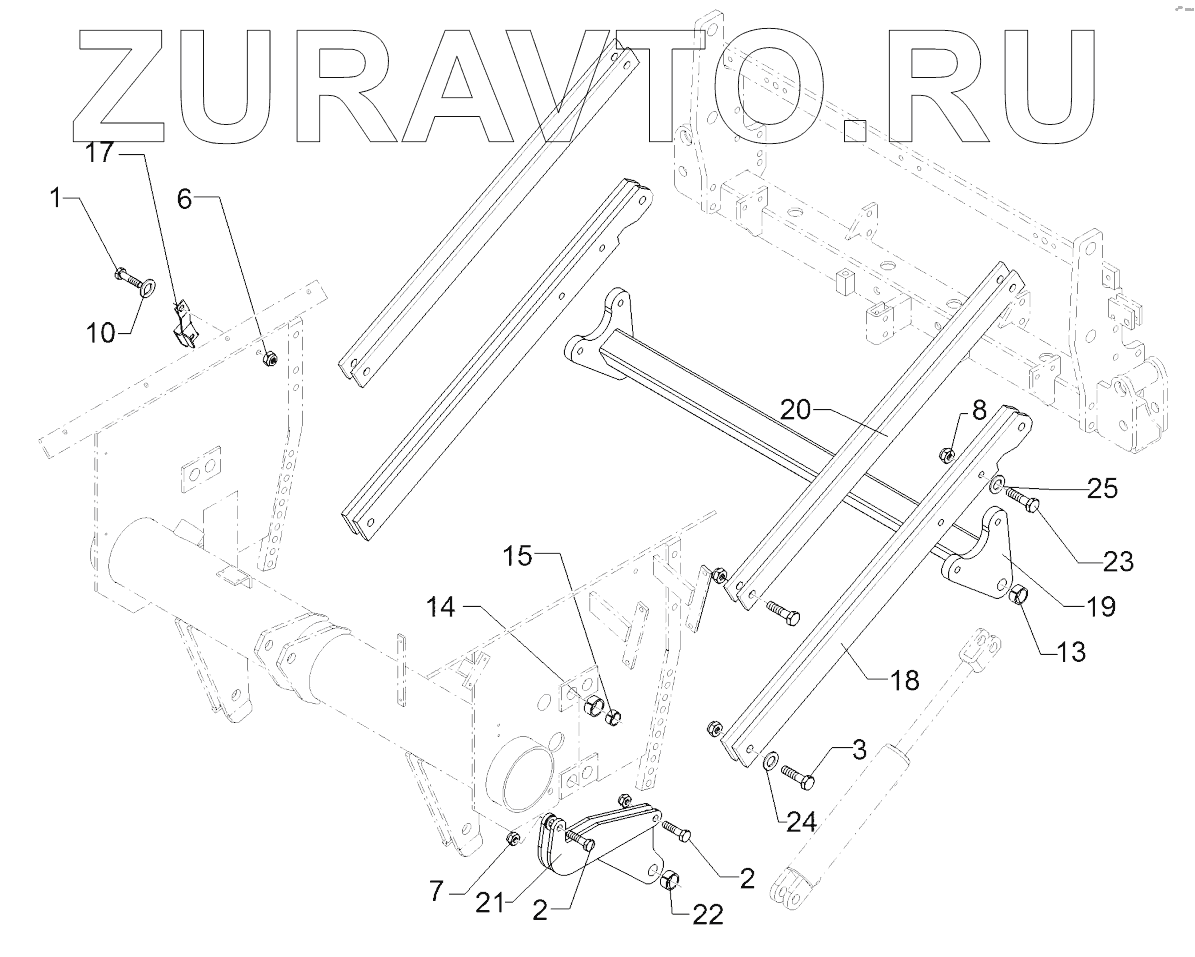 ZURAVTO.RU

17
1
6
10
20
8
25
23
15
14
19
13
18
3
24
7
21
2
2
22